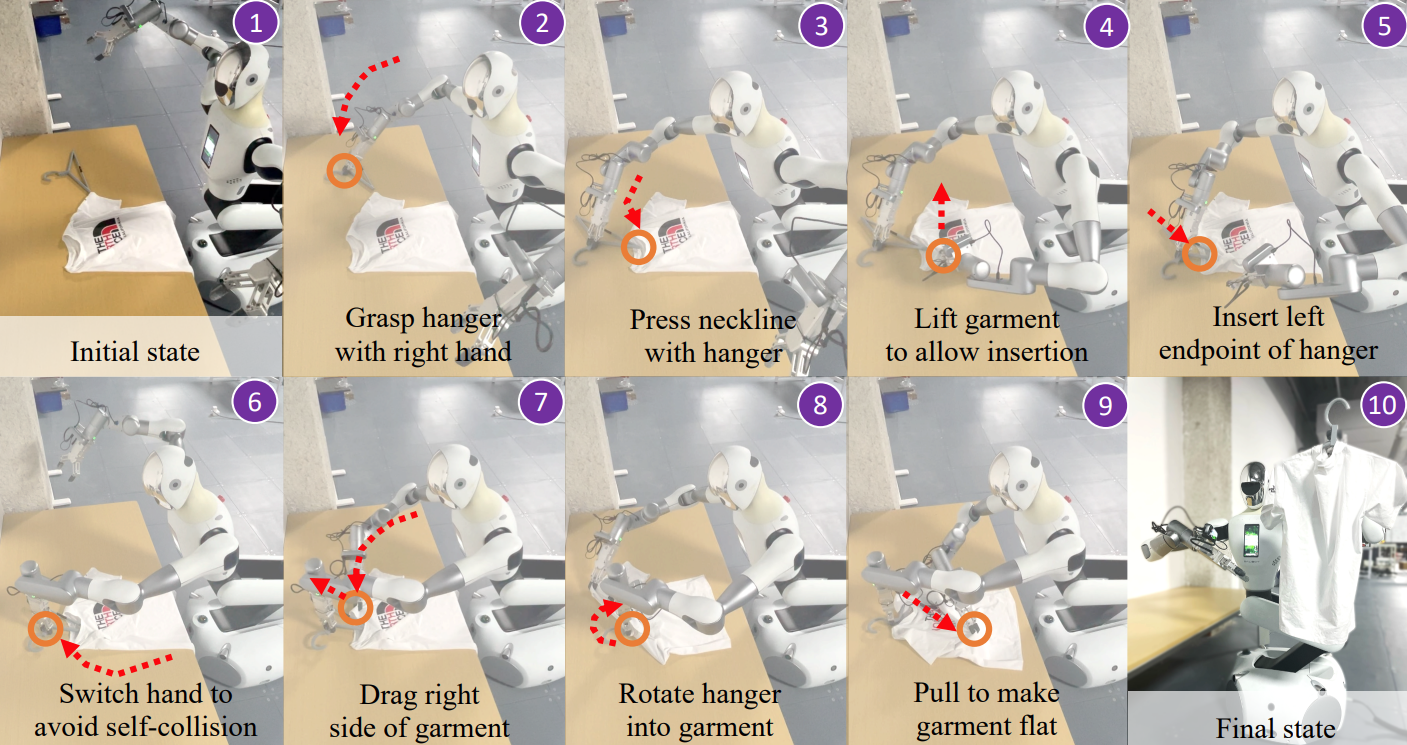 1
Initial state

2
Grasp hanger with right hand

3
Press neckline with hanger

4
Lift garment to allow insertion

5
Insert left endpoint of hanger

6
Switch hand to avoid self-collision

7
Drag right side of garment

8
Rotate hanger into garment

9
Pull to make garment flat

10
Final state